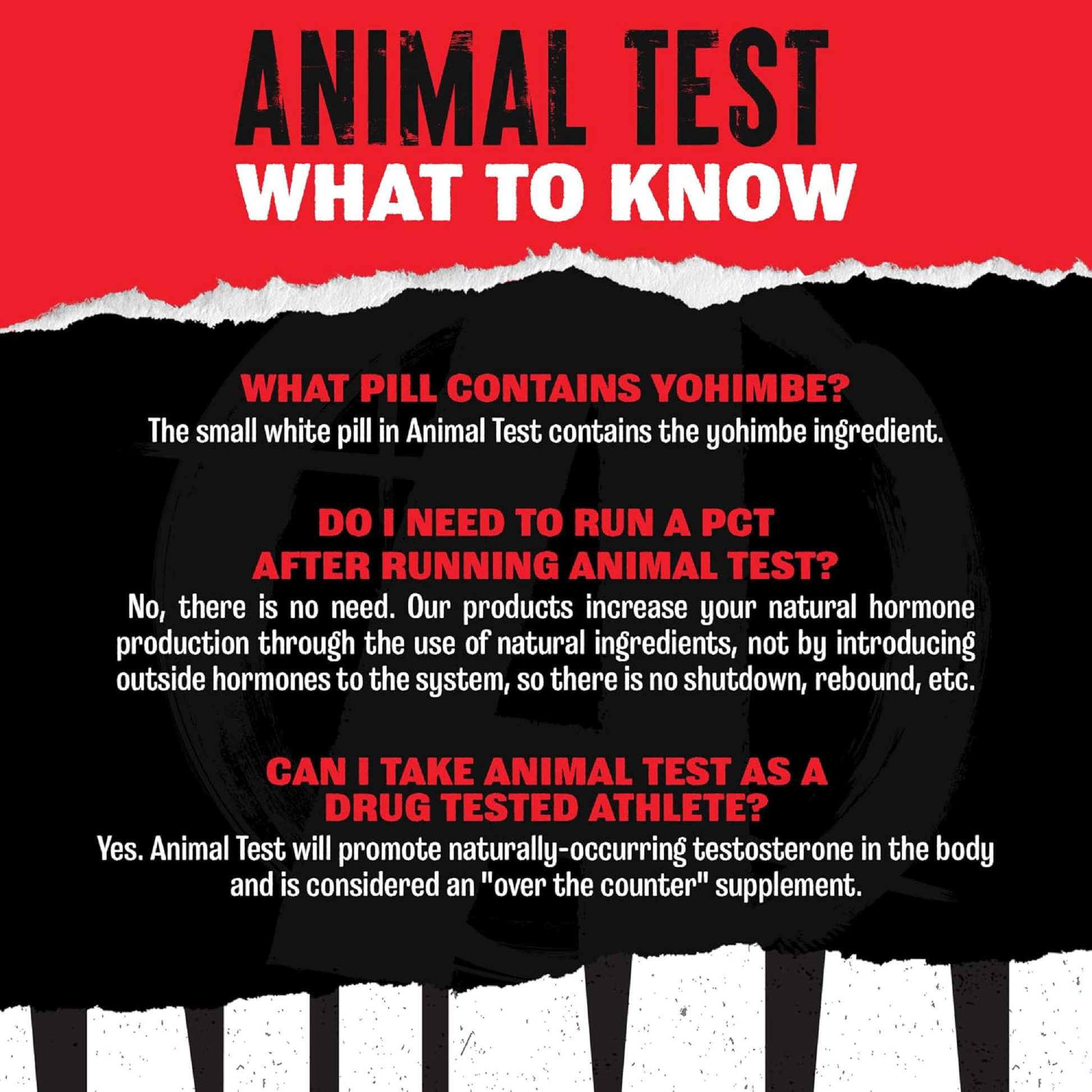 ANIMAL TEST
WHAT TO KNOW

WHAT PILL CONTAINS YOHIMBE?
The small white pill in Animal Test contains the yohimbe ingredient.

DO I NEED TO RUN A PCT AFTER RUNNING ANIMAL TEST?
No, there is no need. Our products increase your natural hormone production through the use of natural ingredients, not by introducing outside hormones to the system, so there is no shutdown, rebound, etc.

CAN I TAKE ANIMAL TEST AS A DRUG TESTED ATHLETE?
Yes. Animal Test will promote naturally-occurring testosterone in the body and is considered an "over the counter" supplement.