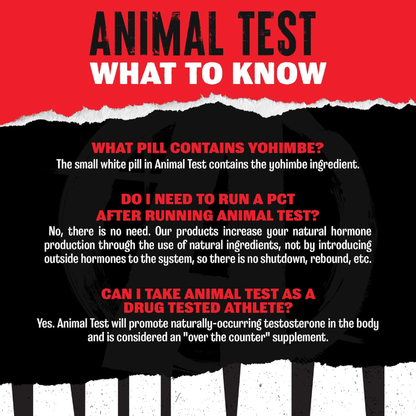 ANIMAL TEST
WHAT TO KNOW

WHAT PILL CONTAINS YOHIMBE?
The small white pill in Animal Test contains the yohimbe ingredient.

DO I NEED TO RUN A PCT AFTER RUNNING ANIMAL TEST?
No, there is no need. Our products increase your natural hormone production through the use of natural ingredients, not by introducing outside hormones to the system, so there is no shutdown, rebound, etc.

CAN I TAKE ANIMAL TEST AS A DRUG TESTED ATHLETE?
Yes. Animal Test will promote naturally-occurring testosterone in the body and is considered an "over the counter" supplement.